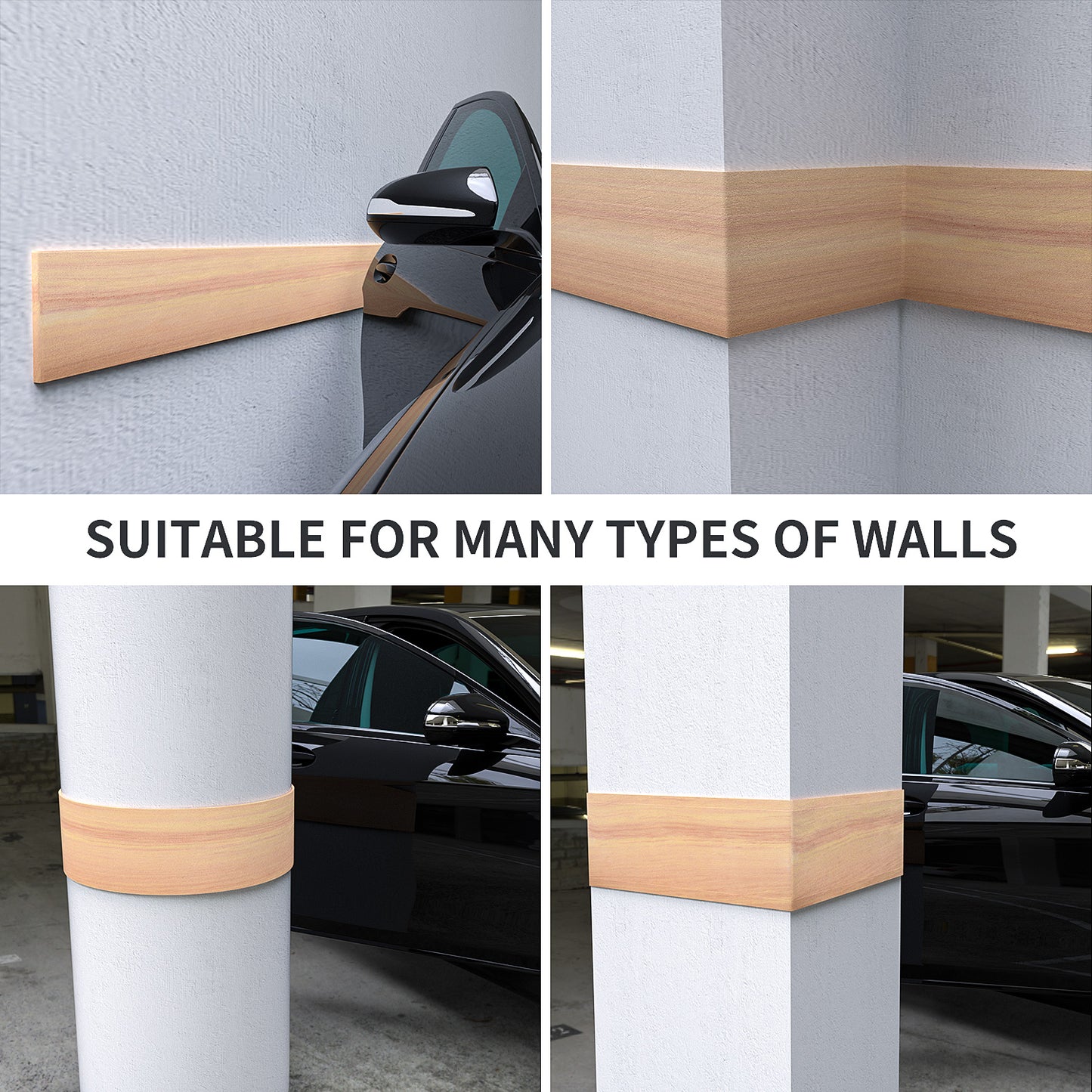 SUITABLE FOR MANY TYPES OF WALLS